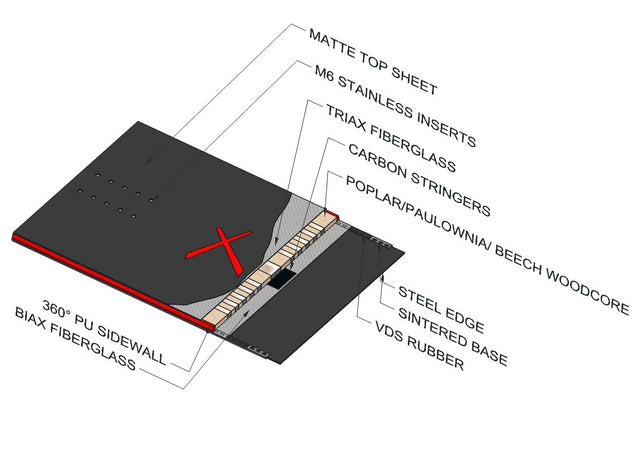 MATTE TOP SHEET
M6 STAINLESS INSERTS
TRIAX FIBERGLASS
CARBON STRINGERS
POPLAR/PAULOWNIA/ BEECH WOODCORE
STEEL EDGE
SINTERED BASE
VDS RUBBER
360° PU SIDEWALL
BIAX FIBERGLASS