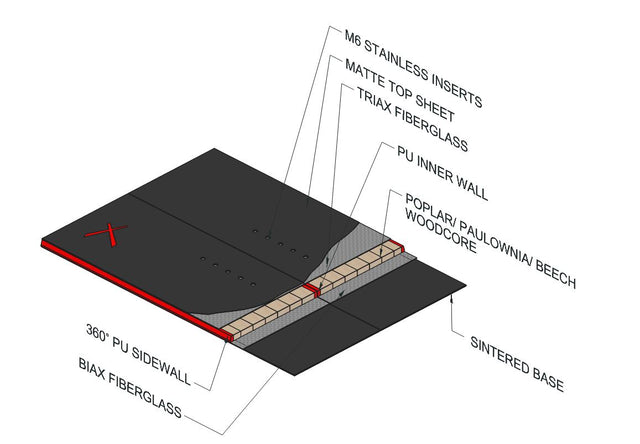 M6 STAINLESS INSERTS
MATTE TOP SHEET
TRIAX FIBERGLASS
PU INNER WALL
POPLAR/ PAULOWNIA/ BEECH WOODCORE
SINTERED BASE
360° PU SIDEWALL
BIAX FIBERGLASS